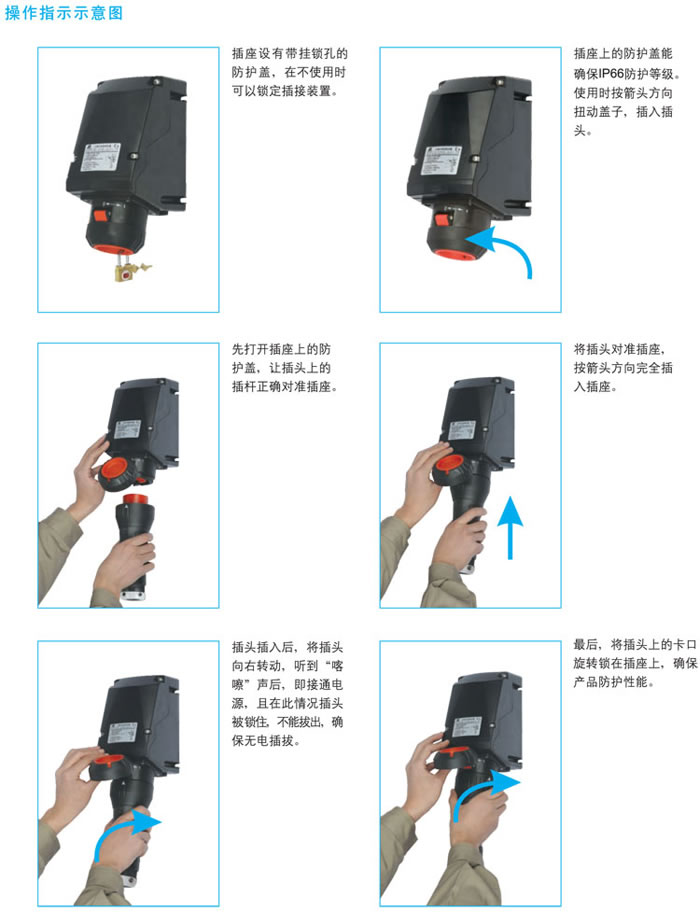 操作指示示意图

插座设有带挂锁孔的防护盖，在不使用时可以锁定插接装置。

插座上的防护盖能确保IP66防护等级。使用时按箭头方向扭动盖子，插入插头。

先打开插座上的防护盖，让插头上的插杆正确对准插座。

将插头对准插座，按箭头方向完全插入插座。

插头插入后，将插头向右转动，听到“喀嚓”声后，即接通电源，且在此情况插头被锁住，不能拔出，确保无电插拔。

最后，将插头上的卡口旋转锁在插座上，确保产品防护性能。